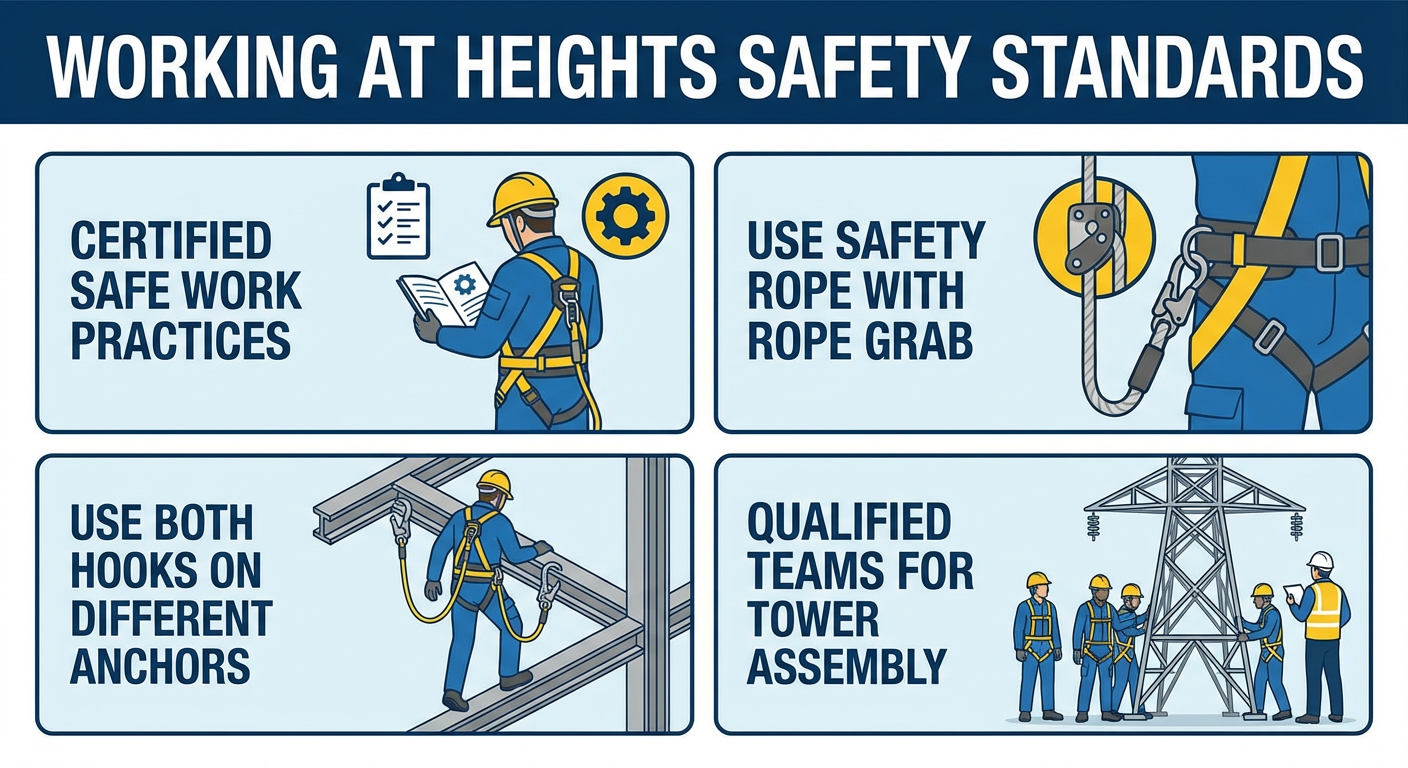 WORKING AT HEIGHTS SAFETY STANDARDS

CERTIFIED SAFE WORK PRACTICES

USE SAFETY ROPE WITH ROPE GRAB

USE BOTH HOOKS ON DIFFERENT ANCHORS

QUALIFIED TEAMS FOR TOWER ASSEMBLY